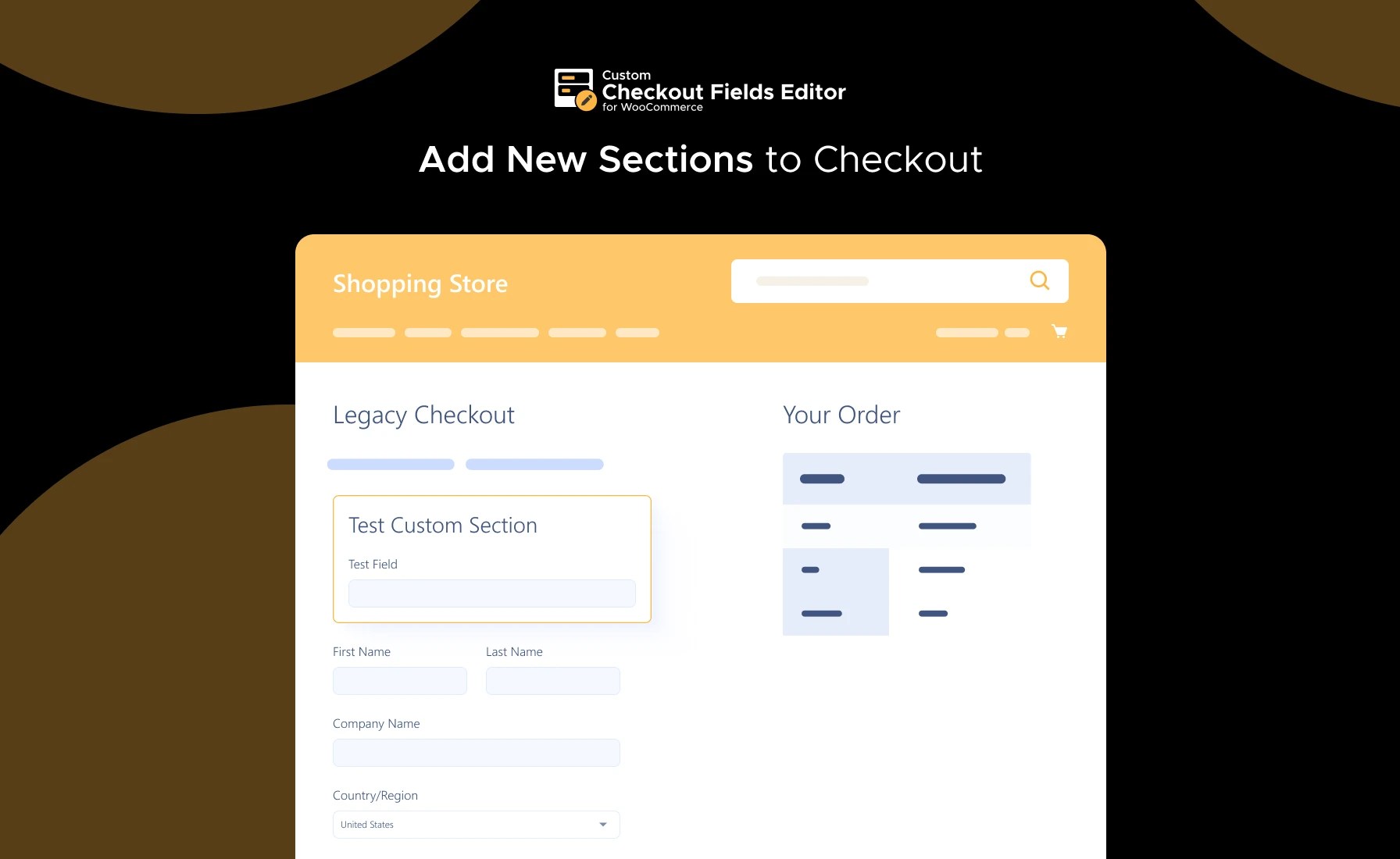 Custom
Checkout Fields Editor
for WooCommerce

Add New Sections to Checkout

Shopping Store

Legacy Checkout

Test Custom Section

Test Field

First Name

Last Name

Company Name

Country/Region

United States

Your Order