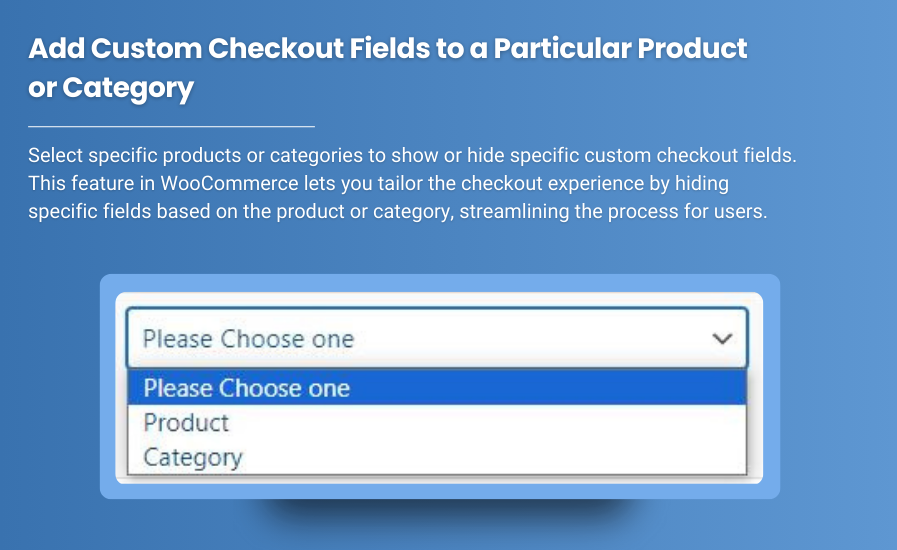 Add Custom Checkout Fields to a Particular Product or Category

Select specific products or categories to show or hide specific custom checkout fields. This feature in WooCommerce lets you tailor the checkout experience by hiding specific fields based on the product or category, streamlining the process for users.

Please Choose one

Please Choose one
Product
Category